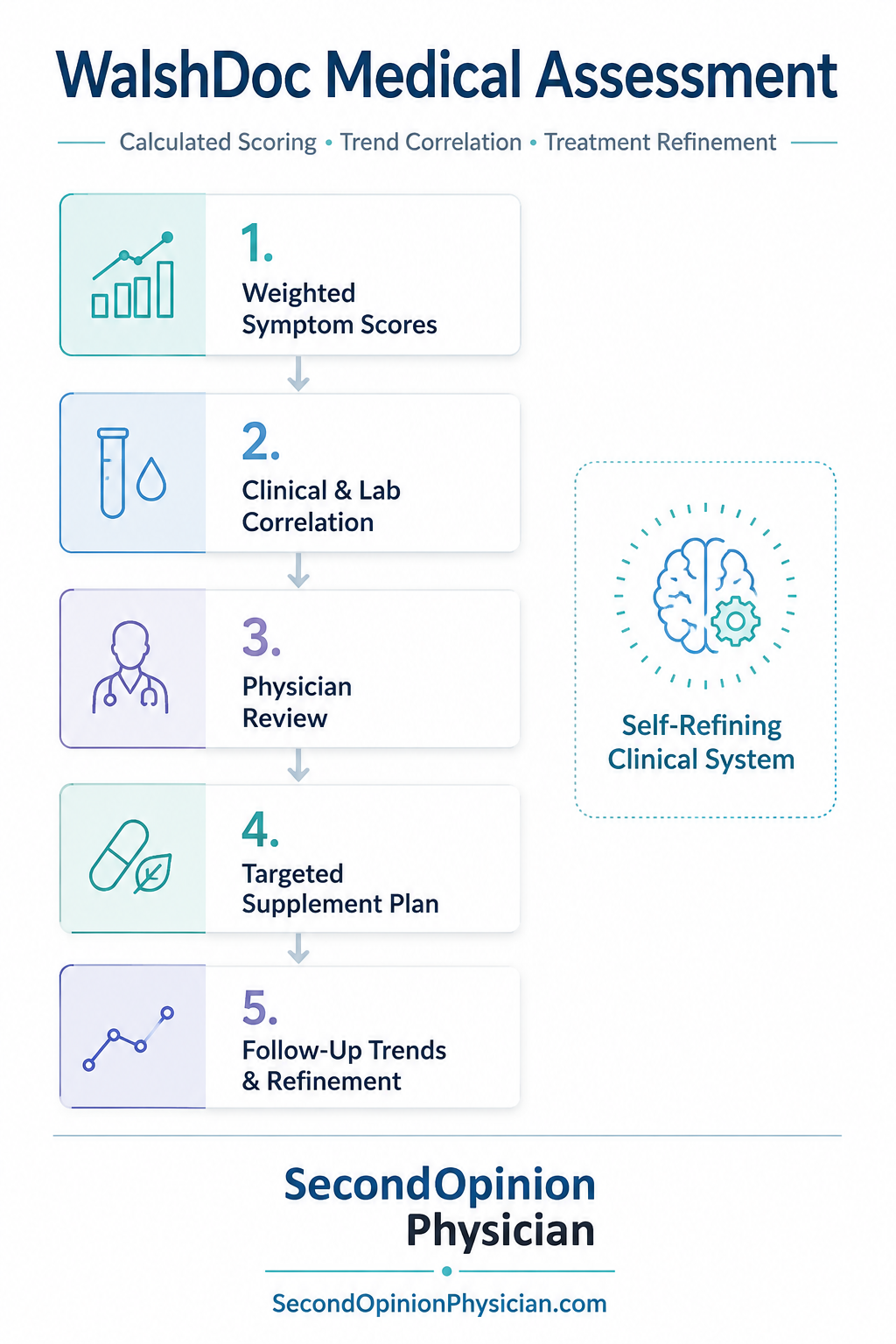 WalshDoc Medical Assessment

Calculated Scoring • Trend Correlation • Treatment Refinement

1.
Weighted Symptom Scores

2.
Clinical & Lab Correlation

3.
Physician Review

4.
Targeted Supplement Plan

5.
Follow-Up Trends & Refinement

Self-Refining Clinical System

SecondOpinion
Physician

SecondOpinionPhysician.com